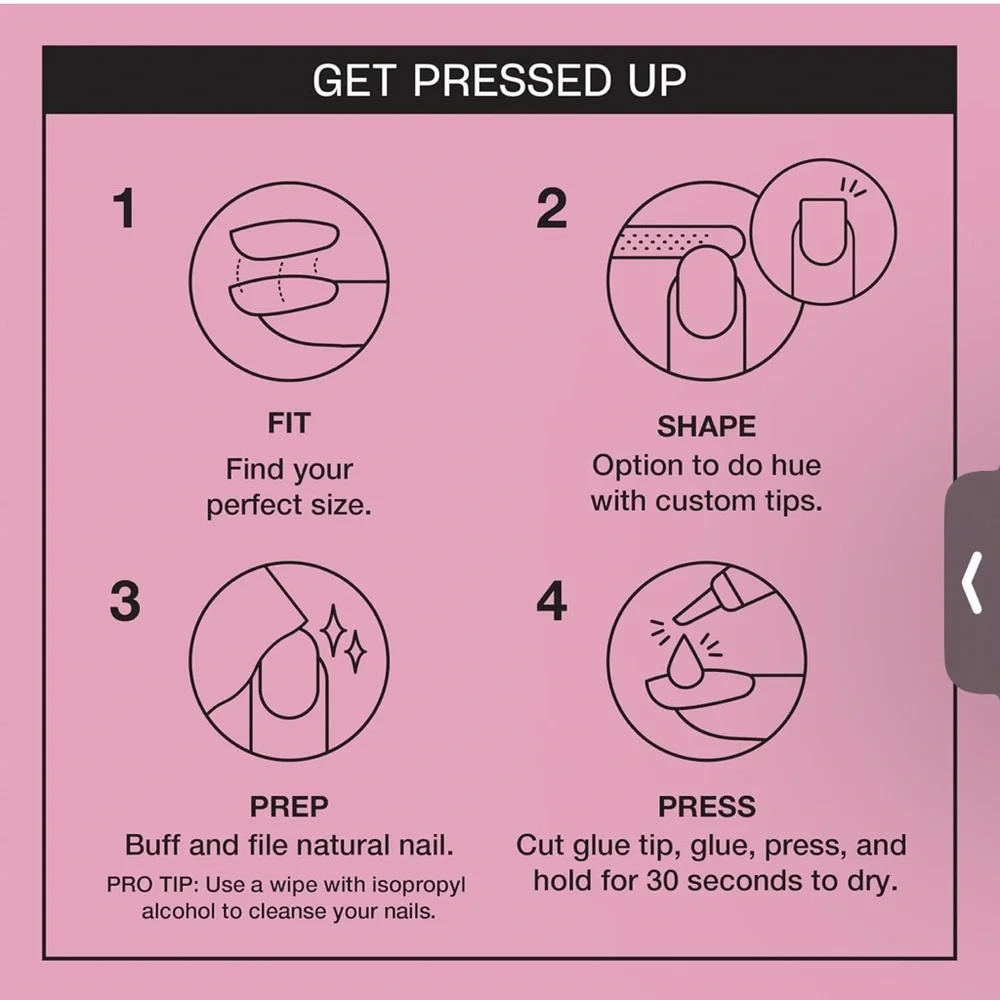 GET PRESSED UP

1

FIT
Find your perfect size.

2

SHAPE
Option to do hue with custom tips.

3

PREP
Buff and file natural nail.
PRO TIP: Use a wipe with isopropyl alcohol to cleanse your nails.

4

PRESS
Cut glue tip, glue, press, and hold for 30 seconds to dry.